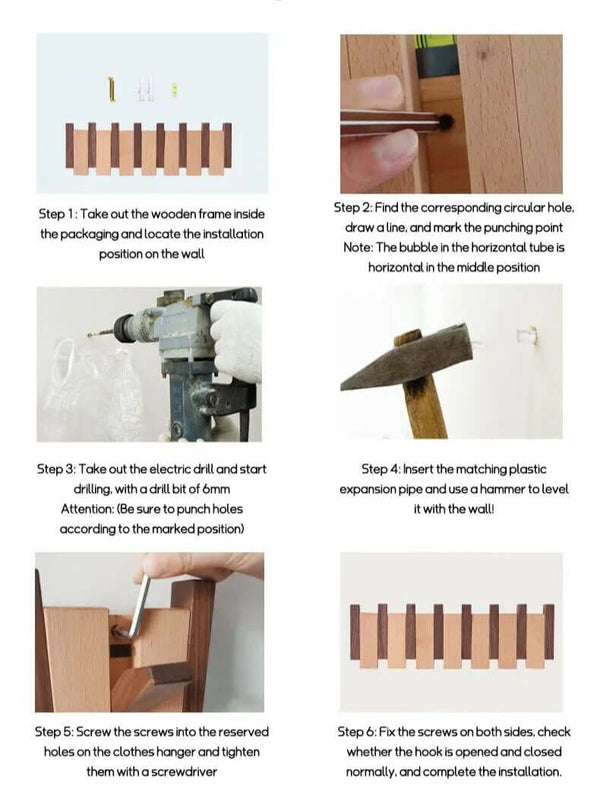 Step 1: Take out the wooden frame inside the packaging and locate the installation position on the wall

Step 2: Find the corresponding circular hole, draw a line, and mark the punching point
Note: The bubble in the horizontal tube is horizontal in the middle position

Step 3: Take out the electric drill and start drilling, with a drill bit of 6mm
Attention: (Be sure to punch holes according to the marked position)

Step 4: Insert the matching plastic expansion pipe and use a hammer to level it with the wall!

Step 5: Screw the screws into the reserved holes on the clothes hanger and tighten them with a screwdriver

Step 6: Fix the screws on both sides, check whether the hook is opened and closed normally, and complete the installation.