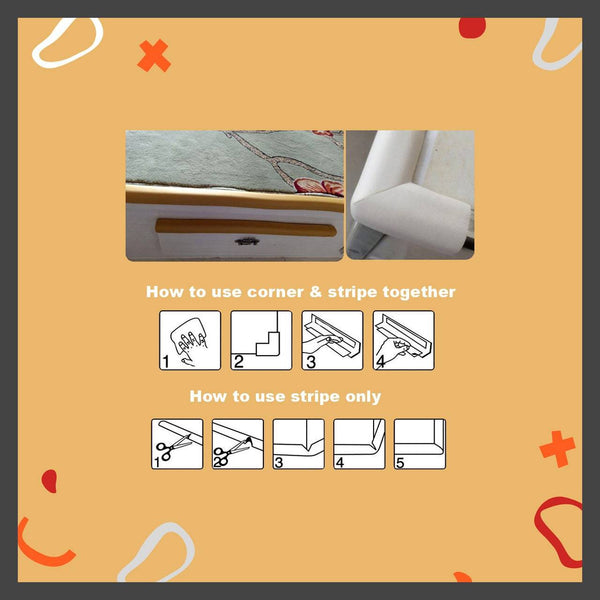 How to use corner & stripe together

1 2 3 4

How to use stripe only

1 2 3 4 5