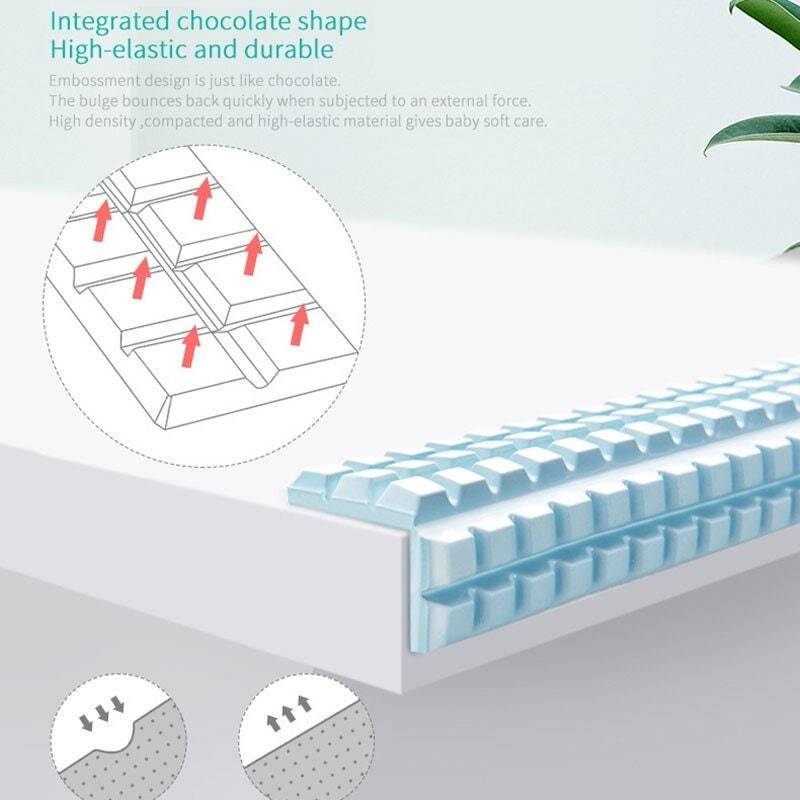 Integrated chocolate shape
High-elastic and durable

Embossment design is just like chocolate.
The bulge bounces back quickly when subjected to an external force.
High density ,compacted and high-elastic material gives baby soft care.